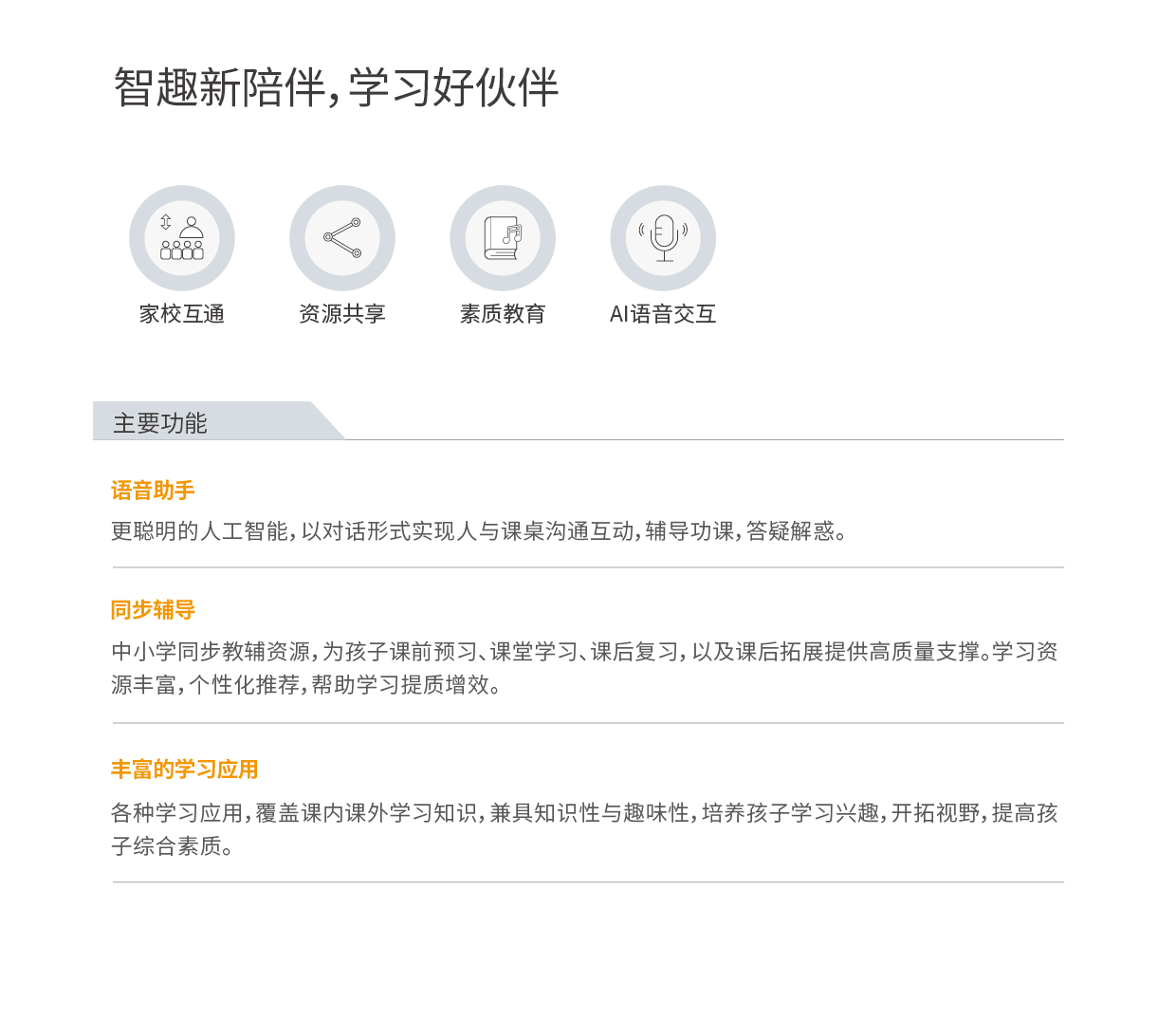 智趣新陪伴，学习好伙伴

家校互通

资源共享

素质教育

AI语音交互

主要功能

语音助手

更聪明的人工智能，以对话形式实现人与课桌沟通互动，辅导功课，答疑解惑。

同步辅导

中小学同步教辅资源，为孩子课前预习、课堂学习、课后复习，以及课后拓展提供高质量支撑。学习资源丰富，个性化推荐，帮助学习提质增效。

丰富的学习应用

各种学习应用，覆盖课内课外学习知识，兼具知识性与趣味性，培养孩子学习兴趣，开拓视野，提高孩子综合素质。